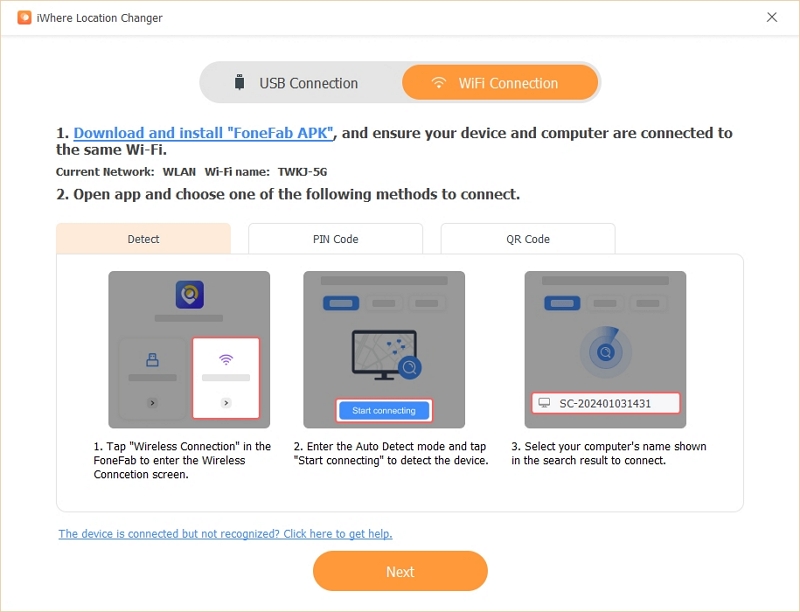 iWhere Location Changer

USB Connection WiFi Connection

1. Download and install "FoneFab APK", and ensure your device and computer are connected to the same Wi-Fi.

Current Network: WLAN Wi-Fi name: TWKJ-5G

2. Open app and choose one of the following methods to connect.

Detect PIN Code QR Code

Start connecting

SC-202401031431

1. Tap "Wireless Connection" in the FoneFab to enter the Wireless Conncetion screen.

2. Enter the Auto Detect mode and tap "Start connecting" to detect the device.

3. Select your computer's name shown in the search result to connect.

The device is connected but not recognized? Click here to get help.

Next